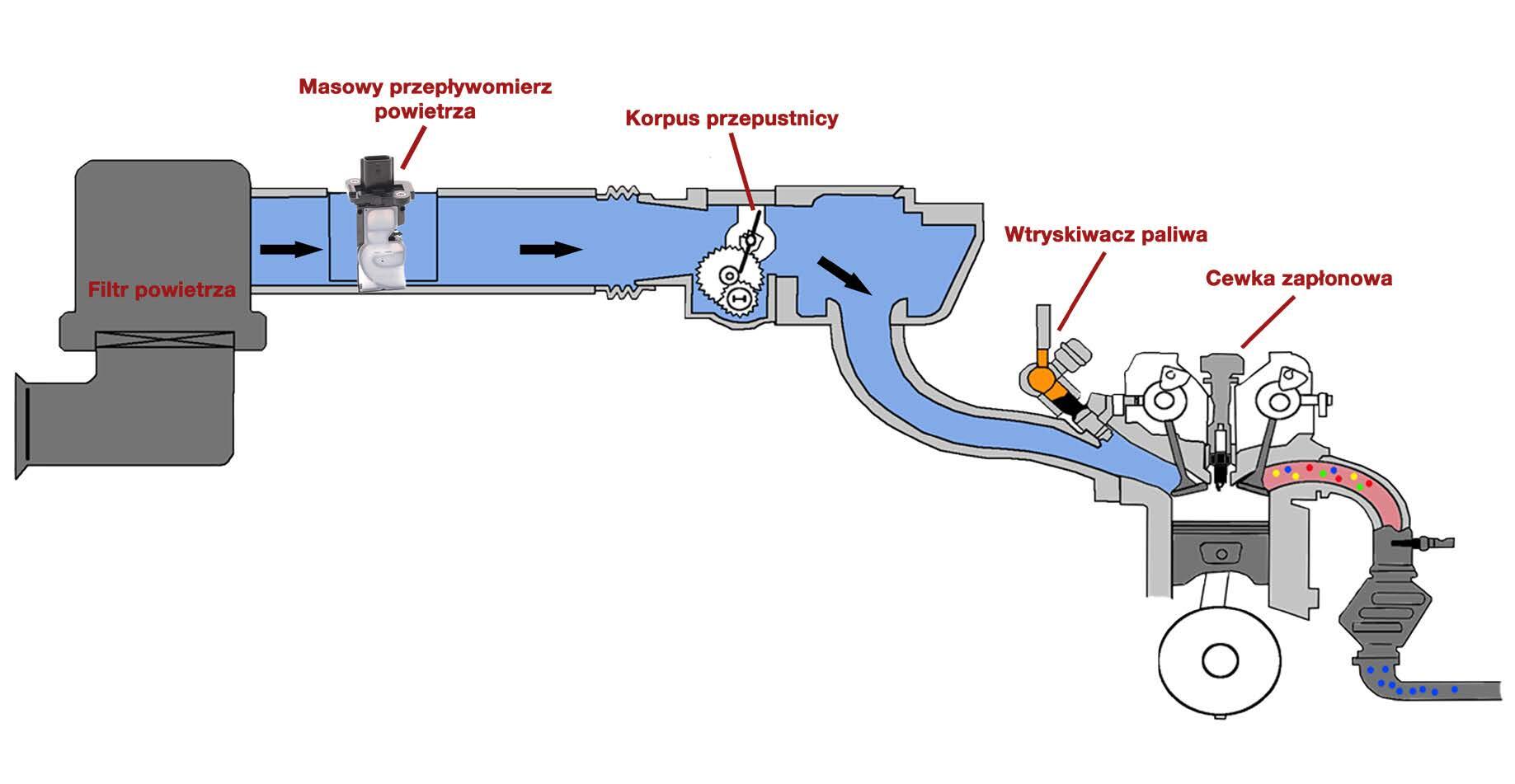 Masowy przepływomierz powietrza

Korpus przepustnicy

Wtryskiwacz paliwa

Cewka zapłonowa

Filtr powietrza